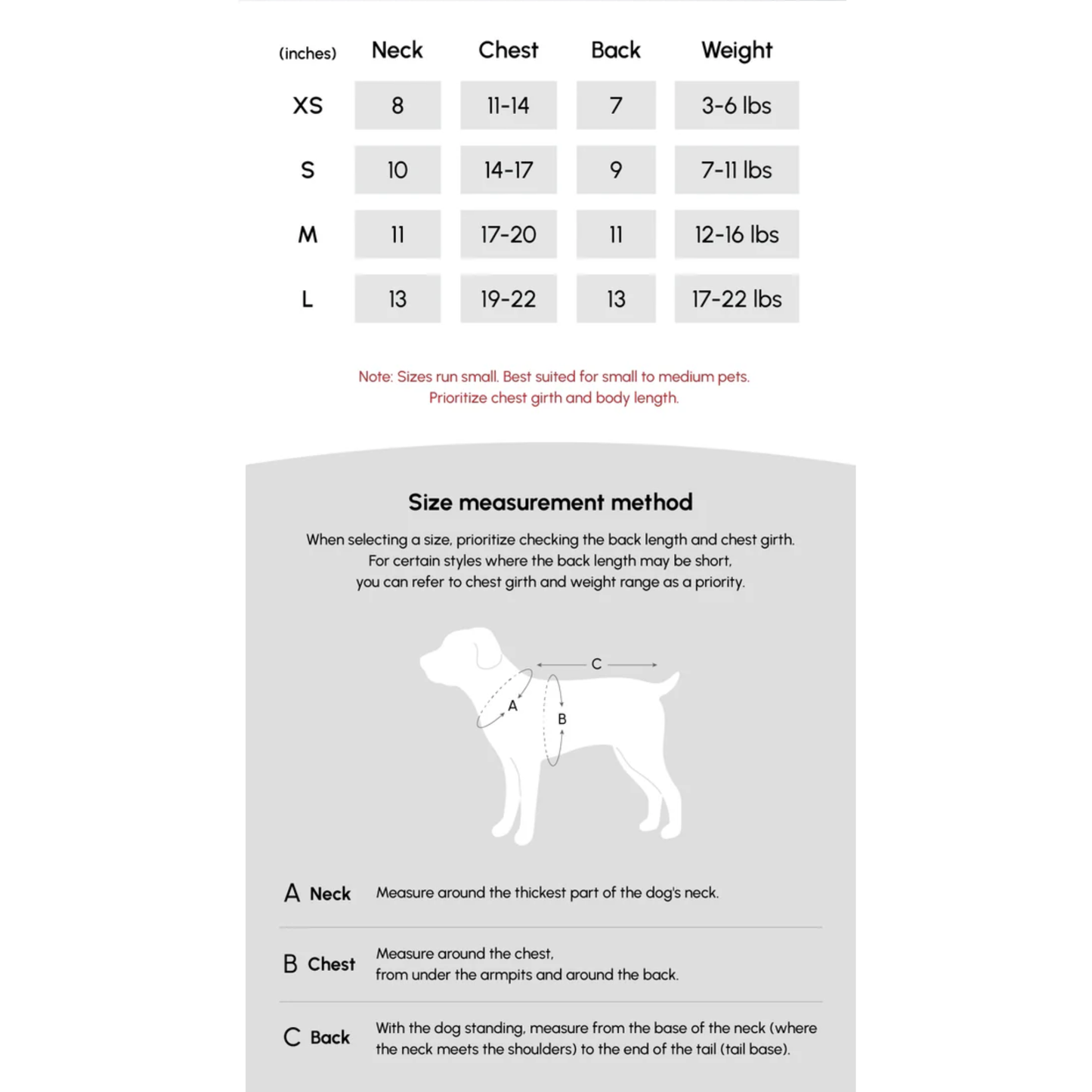 | (inches) | Neck | Chest | Back | Weight |
|---|---|---|---|---|
| XS | 8 | 11-14 | 7 | 3-6 lbs |
| S | 10 | 14-17 | 9 | 7-11 lbs |
| M | 11 | 17-20 | 11 | 12-16 lbs |
| L | 13 | 19-22 | 13 | 17-22 lbs |

Note: Sizes run small. Best suited for small to medium pets. Prioritize chest girth and body length.

Size measurement method

When selecting a size, prioritize checking the back length and chest girth. For certain styles where the back length may be short, you can refer to chest girth and weight range as a priority.

C

A

B

A Neck Measure around the thickest part of the dog's neck.

B Chest Measure around the chest, from under the armpits and around the back.

C Back With the dog standing, measure from the base of the neck (where the neck meets the shoulders) to the end of the tail (tail base).